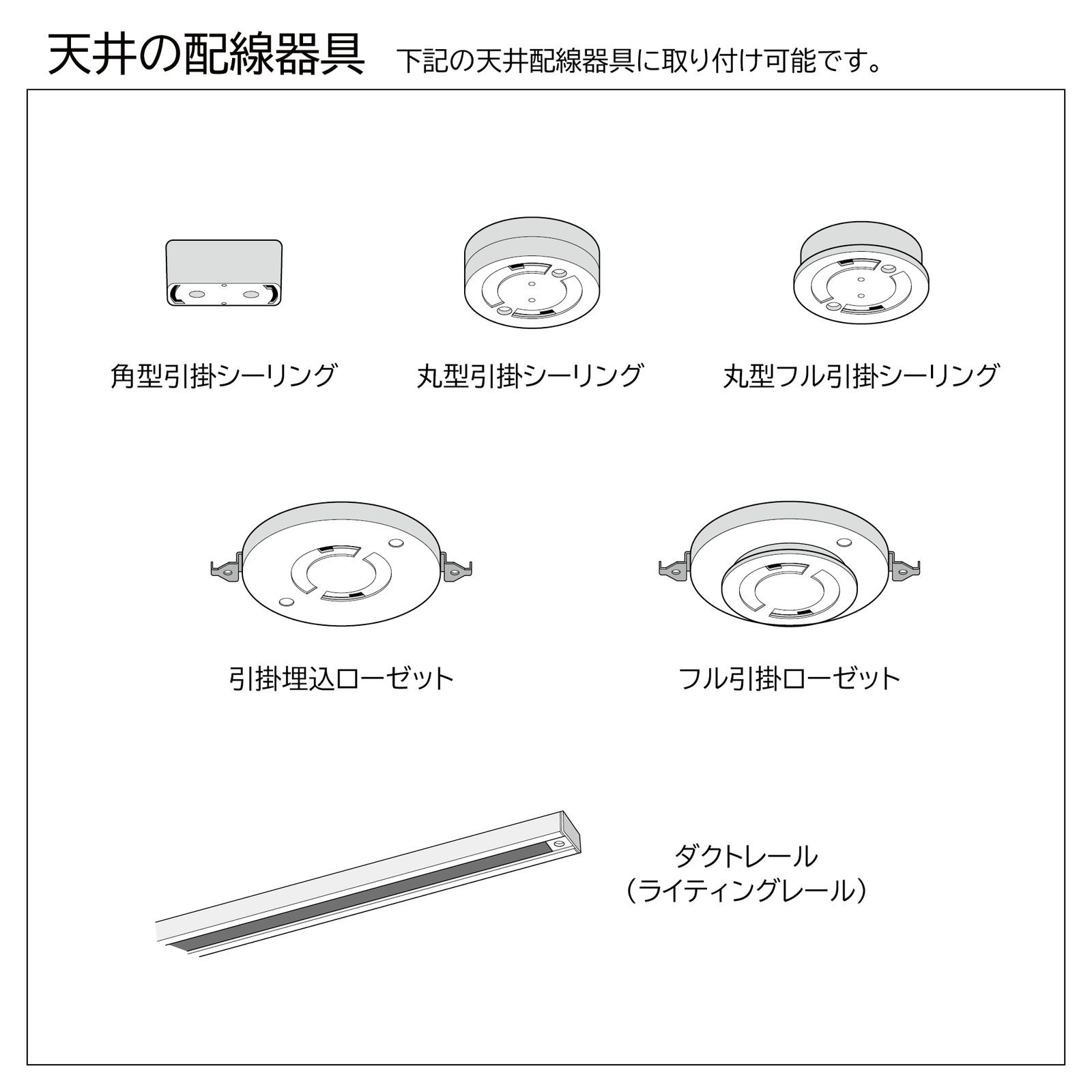 天井の配線器具　下記の天井配線器具に取り付け可能です。

角型引掛シーリング

丸型引掛シーリング

丸型フル引掛シーリング

引掛埋込ローゼット

フル引掛ローゼット

ダクトレール
（ライティングレール）